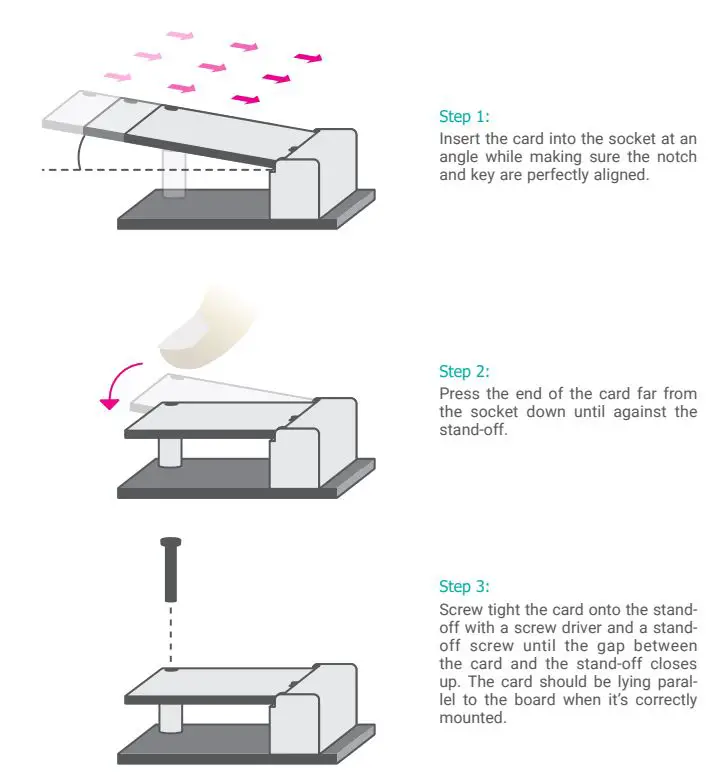 Step 1:
Insert the card into the socket at an angle while making sure the notch and key are perfectly aligned.

Step 2:
Press the end of the card far from the socket down until against the stand-off.

Step 3:
Screw tight the card onto the stand-off with a screw driver and a stand-off screw until the gap between the card and the stand-off closes up. The card should be lying parallel to the board when it's correctly mounted.