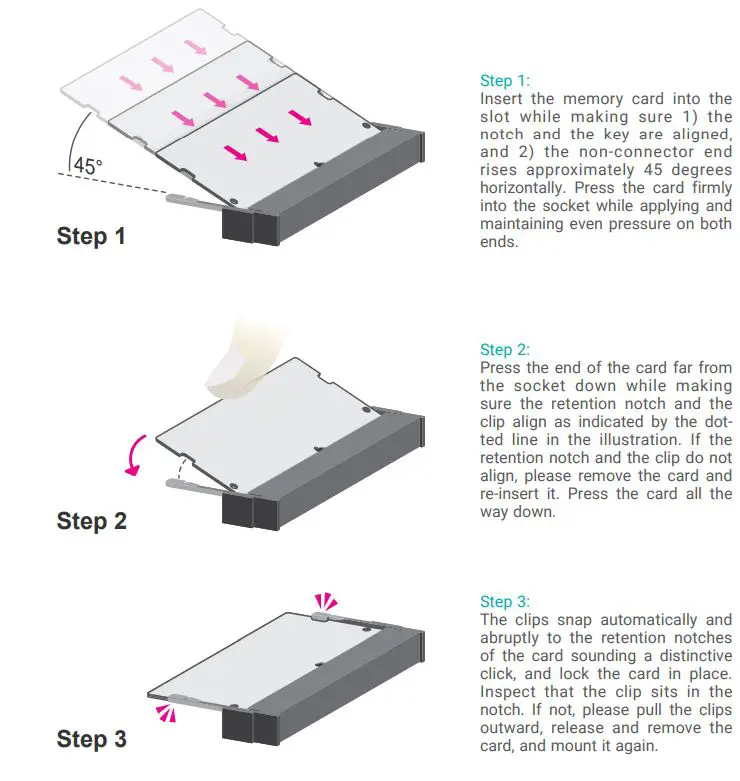 45°

Step 1

Step 1:
Insert the memory card into the slot while making sure 1) the notch and the key are aligned, and 2) the non-connector end rises approximately 45 degrees horizontally. Press the card firmly into the socket while applying and maintaining even pressure on both ends.

Step 2

Step 2:
Press the end of the card far from the socket down while making sure the retention notch and the clip align as indicated by the dotted line in the illustration. If the retention notch and the clip do not align, please remove the card and re-insert it. Press the card all the way down.

Step 3

Step 3:
The clips snap automatically and abruptly to the retention notches of the card sounding a distinctive click, and lock the card in place. Inspect that the clip sits in the notch. If not, please pull the clips outward, release and remove the card, and mount it again.