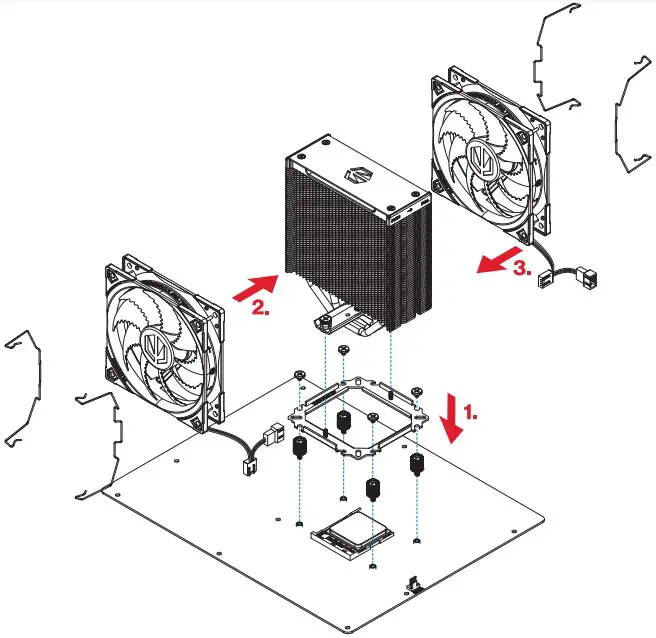 2.

3.

1.