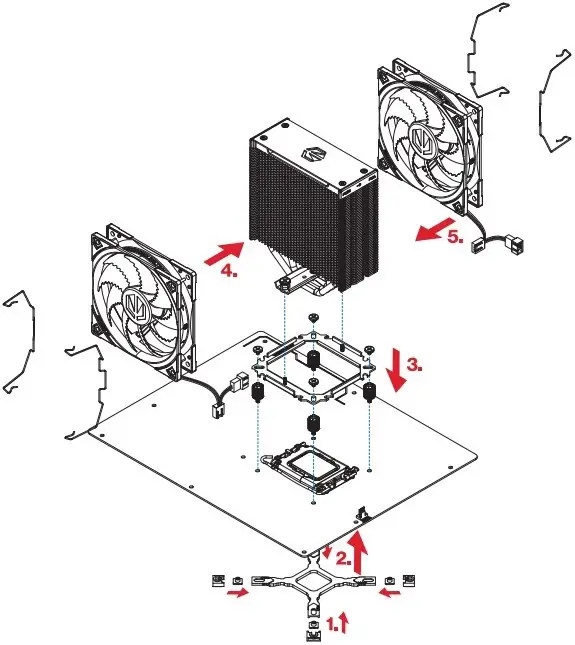 5.

4.

3.

2.

1.