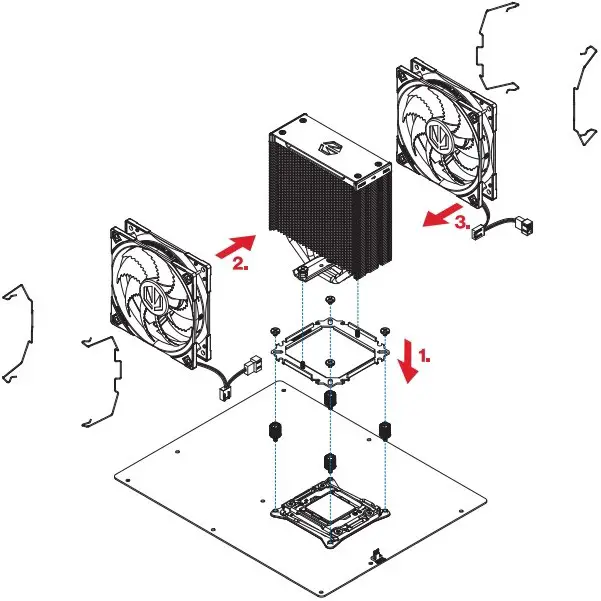 3.

2.

1.