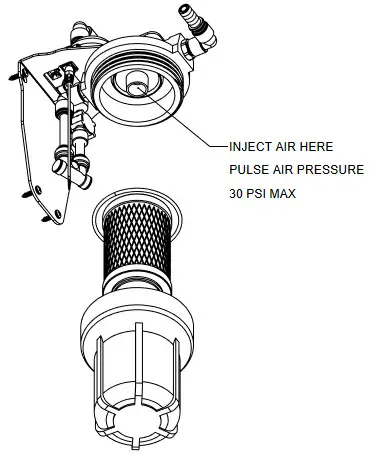 INJECT AIR HERE
PULSE AIR PRESSURE
30 PSI MAX