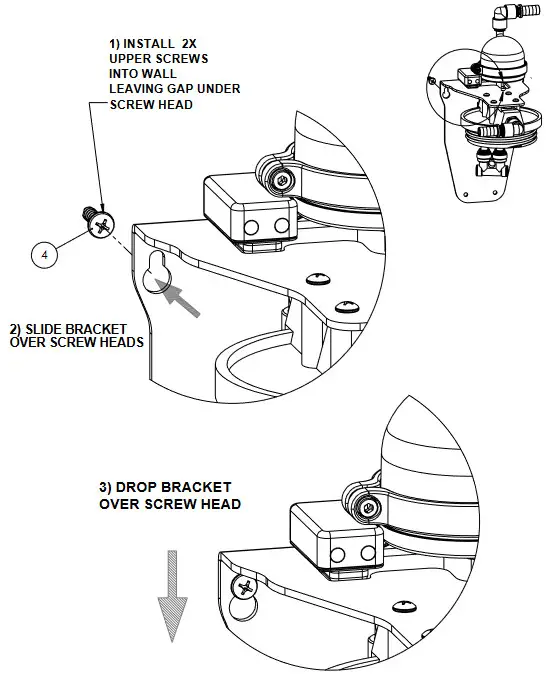 1) INSTALL 2X UPPER SCREWS INTO WALL LEAVING GAP UNDER SCREW HEAD

4

2) SLIDE BRACKET OVER SCREW HEADS

3) DROP BRACKET OVER SCREW HEAD