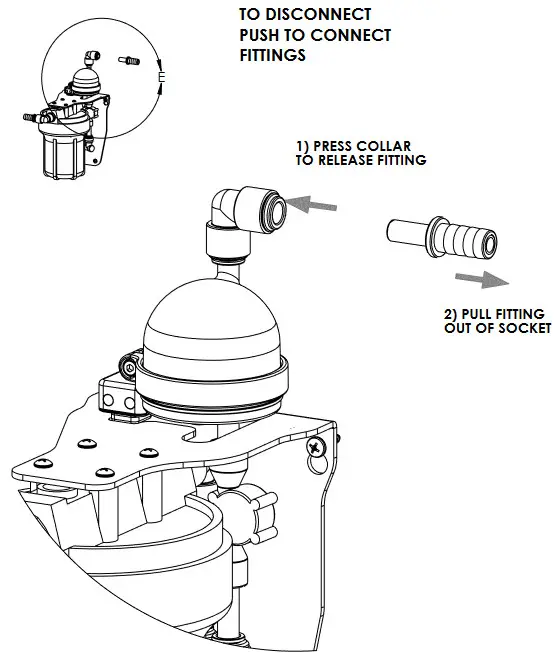 TO DISCONNECT PUSH TO CONNECT FITTINGS

E

1) PRESS COLLAR TO RELEASE FITTING

2) PULL FITTING OUT OF SOCKET