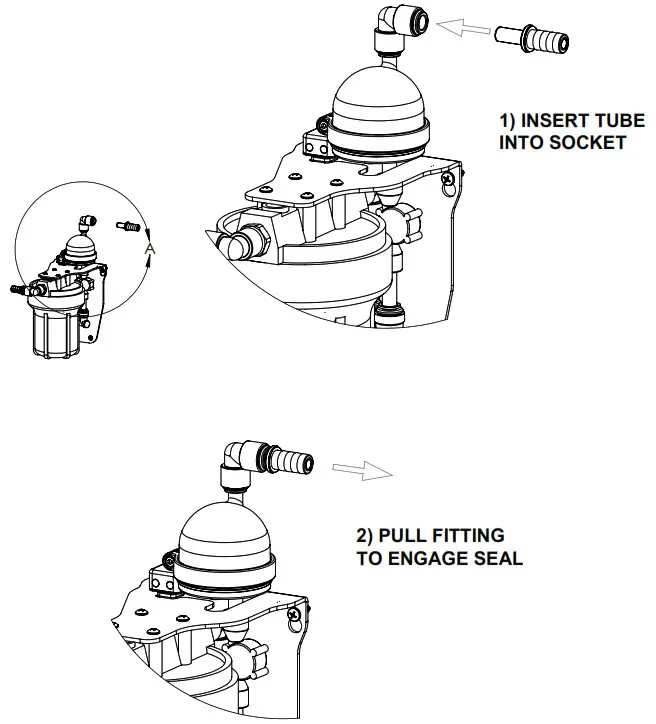 1) INSERT TUBE INTO SOCKET

A

2) PULL FITTING TO ENGAGE SEAL