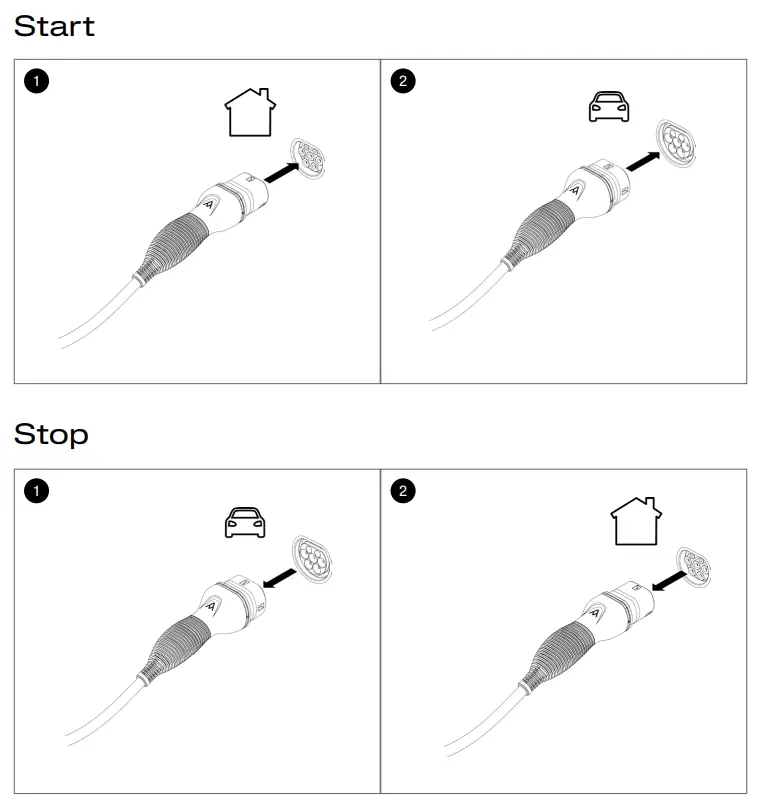 Start

1

2

Stop

1

2