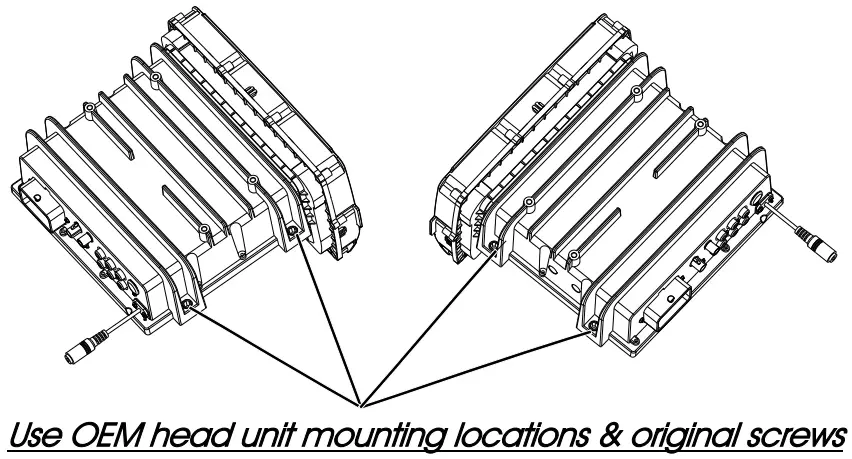 Use OEM head unit mounting locations & original screws