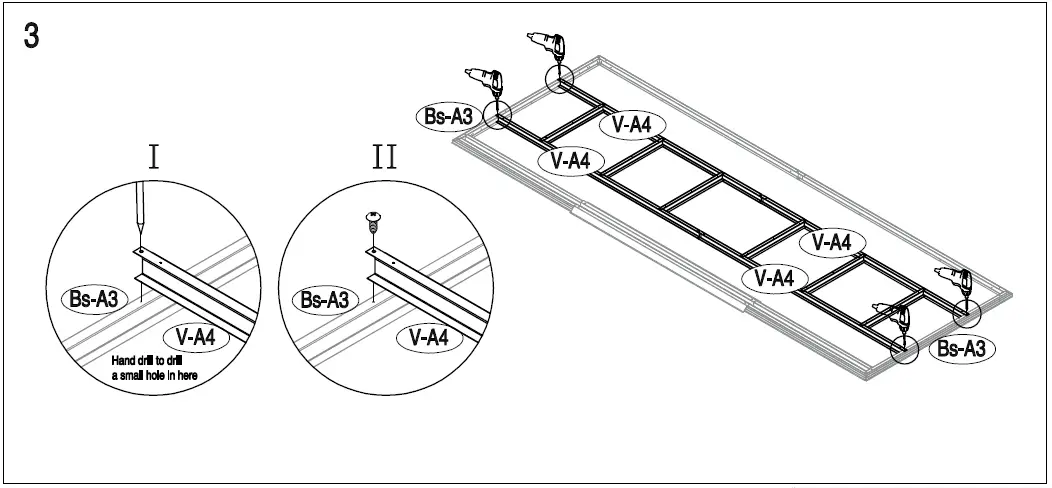 3

I

Bs-A3

V-A4

Hand drill to drill a small hole in here

II

Bs-A3

V-A4

Bs-A3

V-A4

V-A4

V-A4

V-A4

Bs-A3