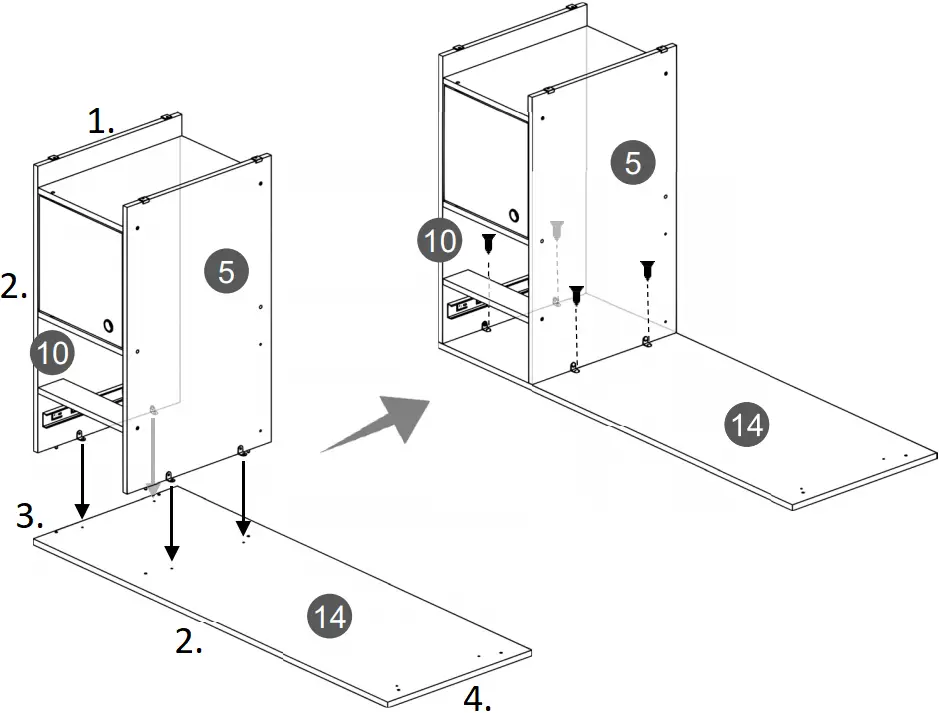 1.
2.
5
10
3.
14
2.
4.
5
10
14