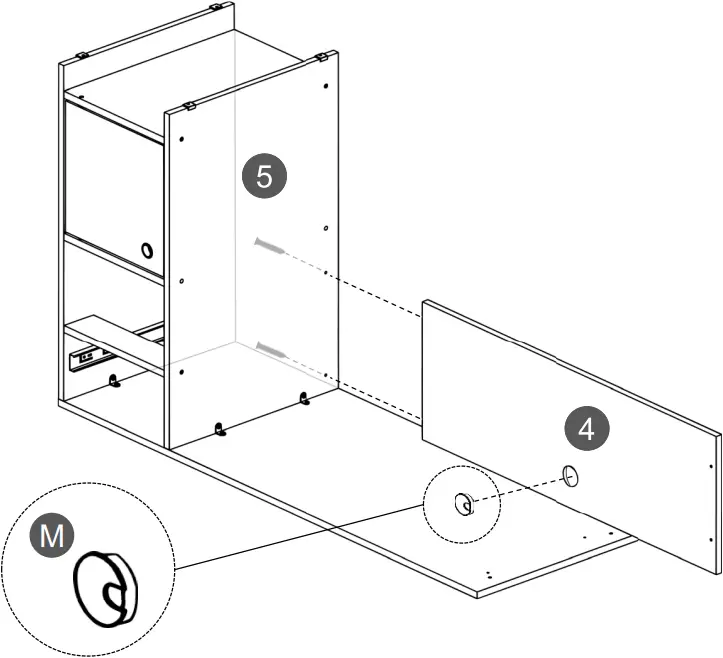 5
4
M