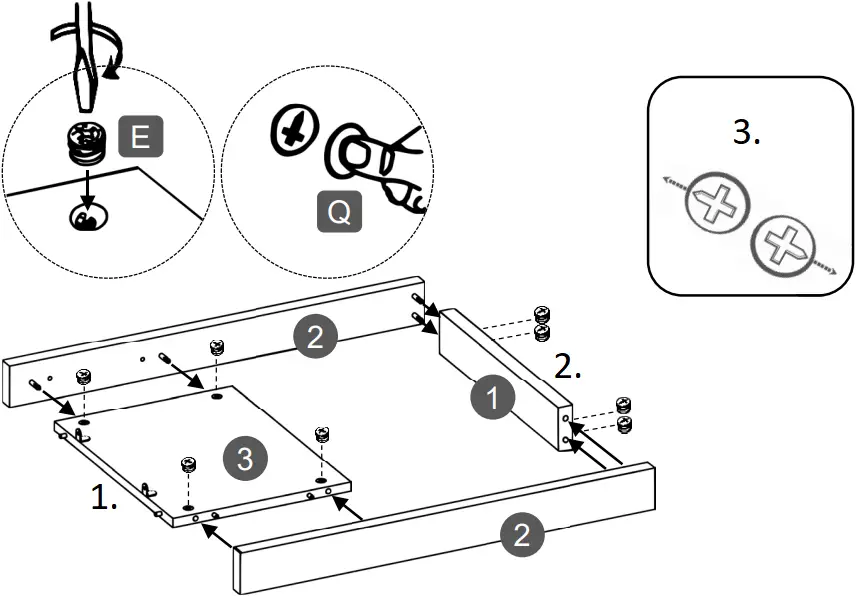 E

Q

3.

2

2.

1

3

1.

2