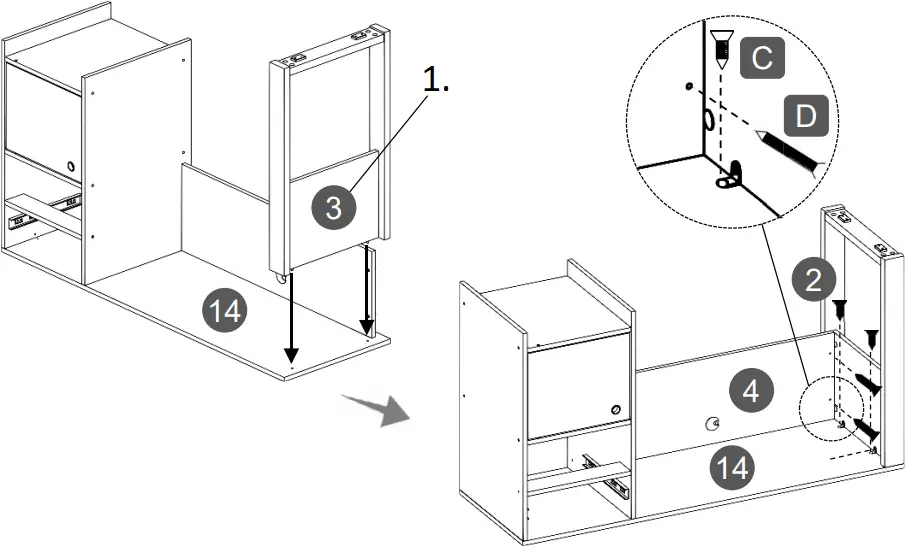 1.

3

14

C

D

2

4

14