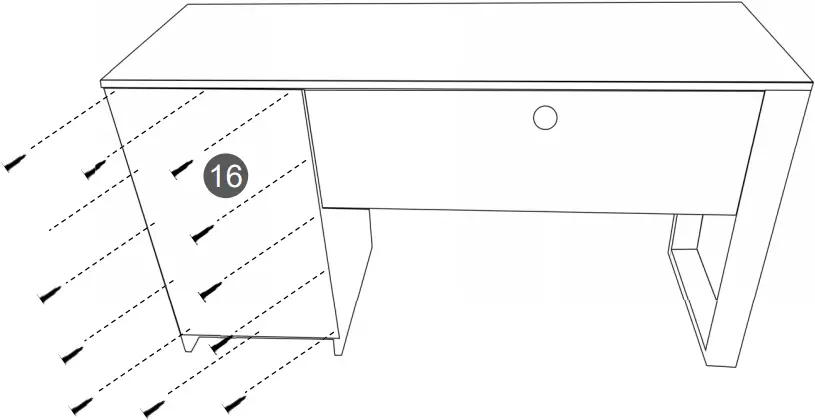 16