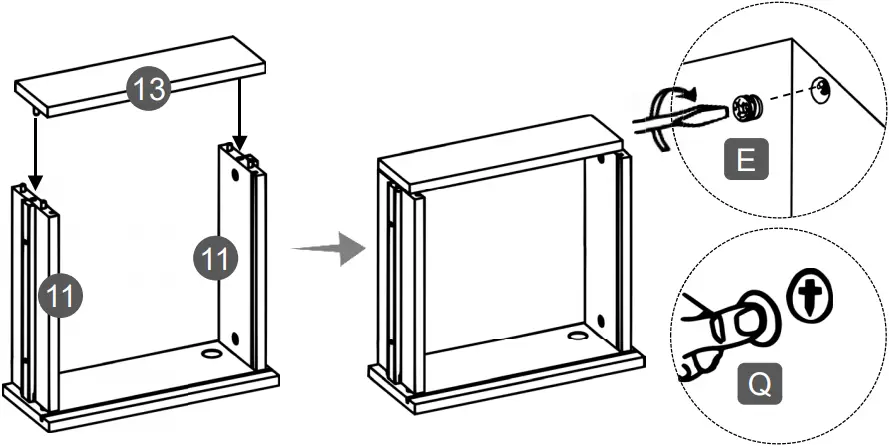 13
11
11
E
Q