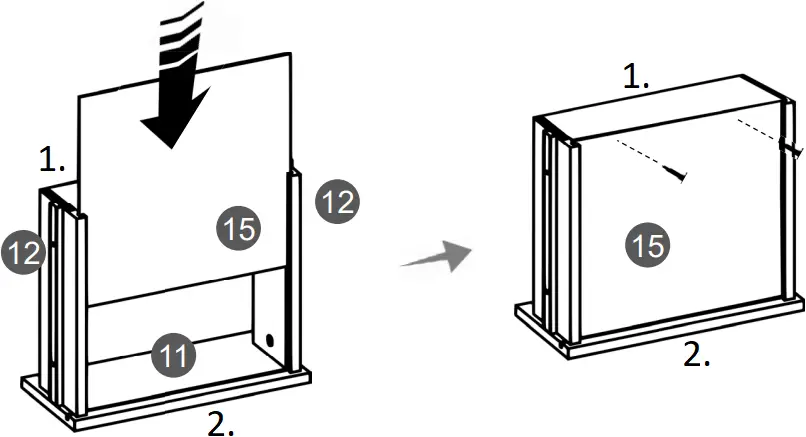 1.
12
15
12
11
2.
1.
15
2.