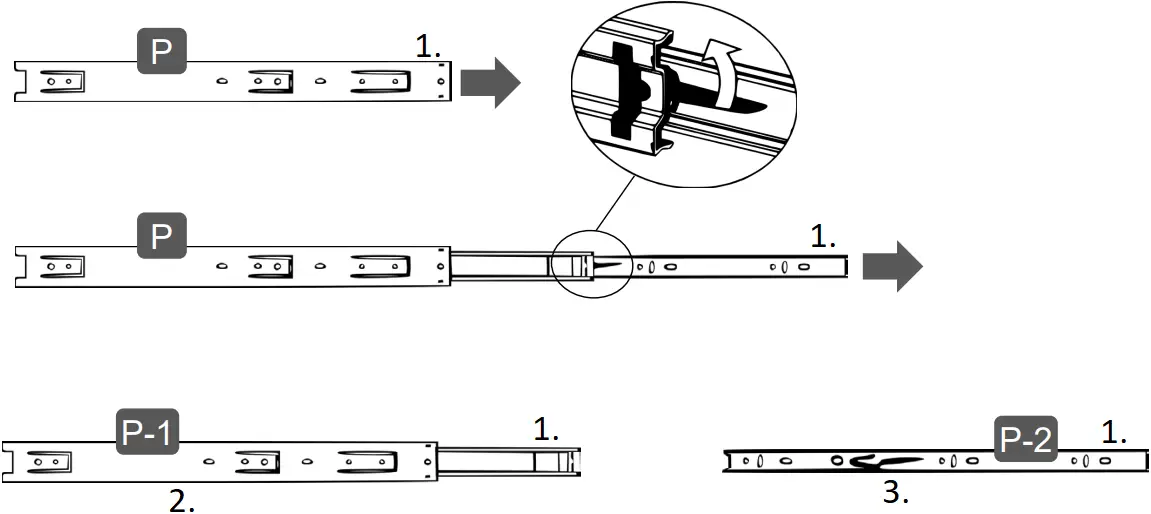 P
1.

P
1.

P-1
1.
2.

P-2
1.
3.