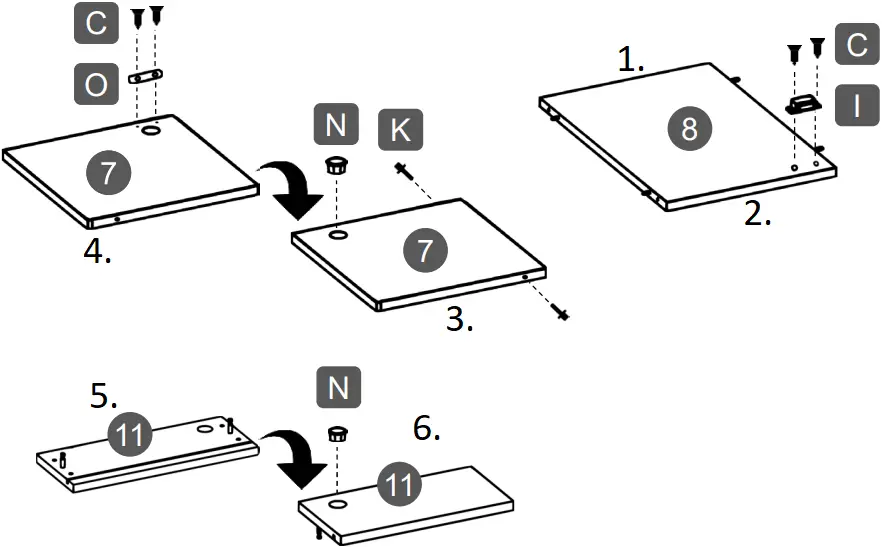 C
O
7
4.
N
K
7
3.
1.
C
I
8
2.
5.
11
N
6.
11