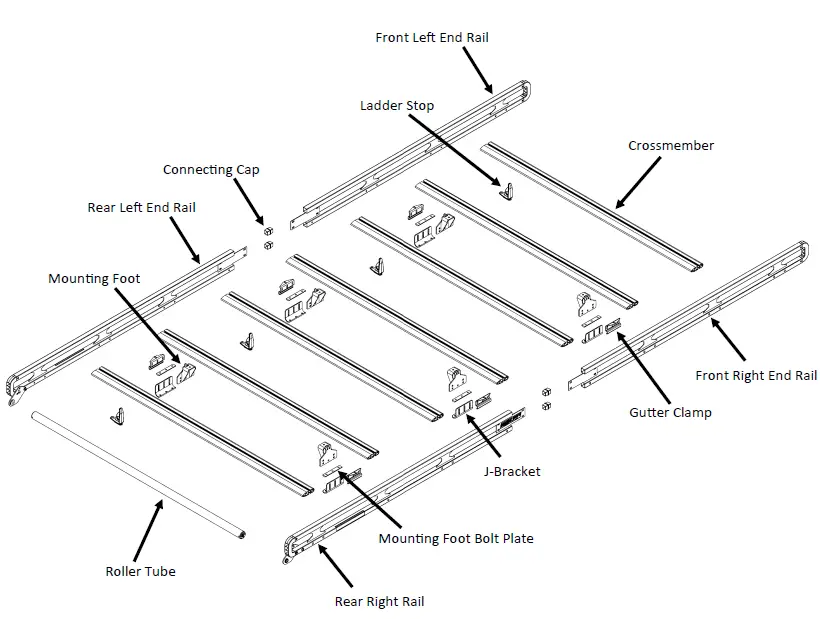 Front Left End Rail

Ladder Stop

Crossmember

Connecting Cap

Rear Left End Rail

Mounting Foot

Front Right End Rail

Gutter Clamp

J-Bracket

Mounting Foot Bolt Plate

Roller Tube

Rear Right Rail