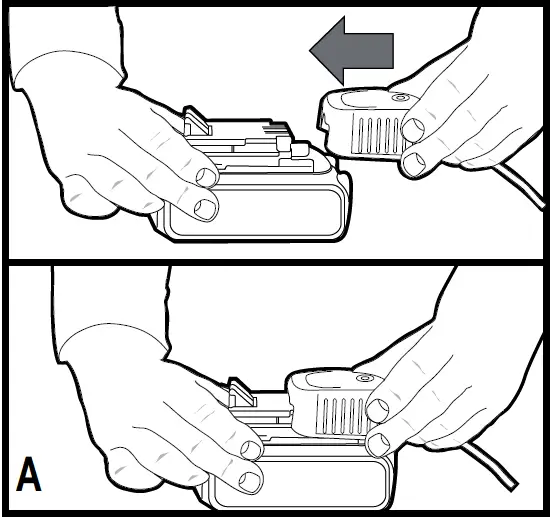 A