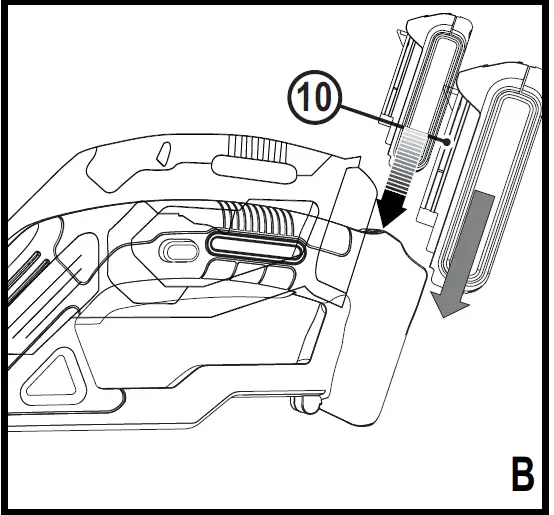 10

B