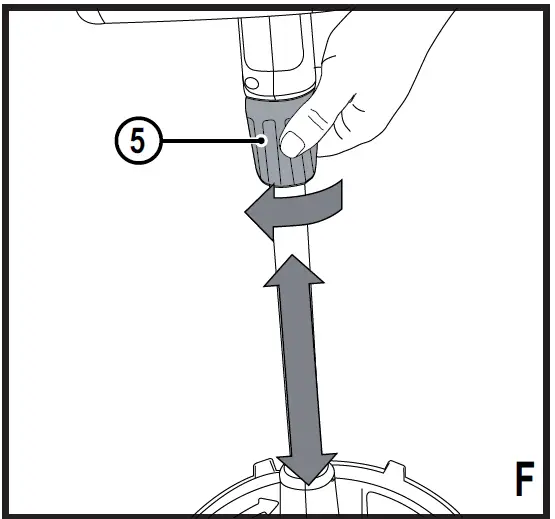 5

F