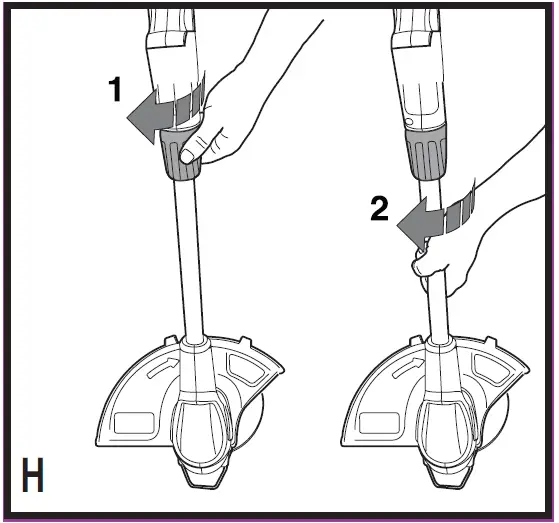 1
2
H