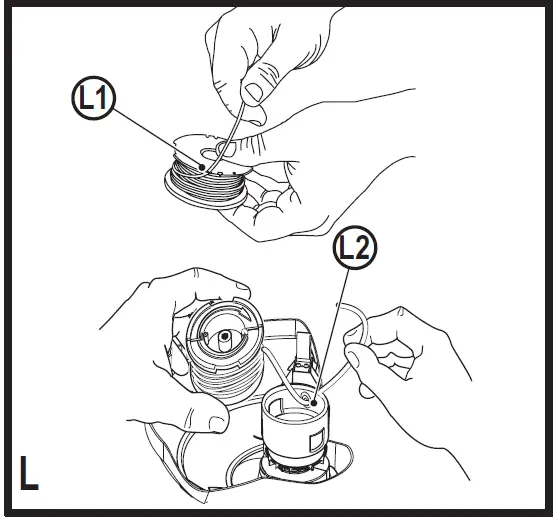 L1

L2

L