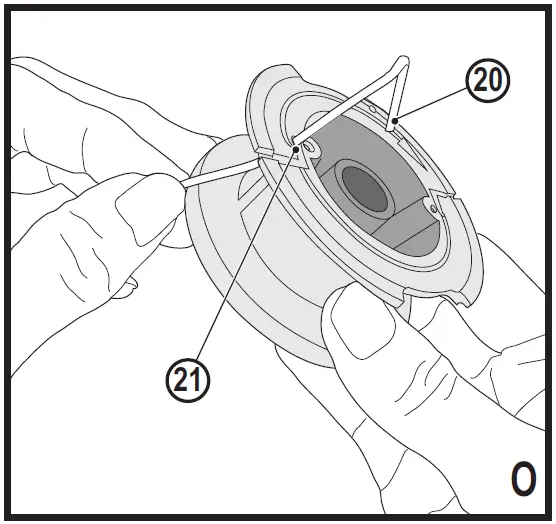 20
21
O