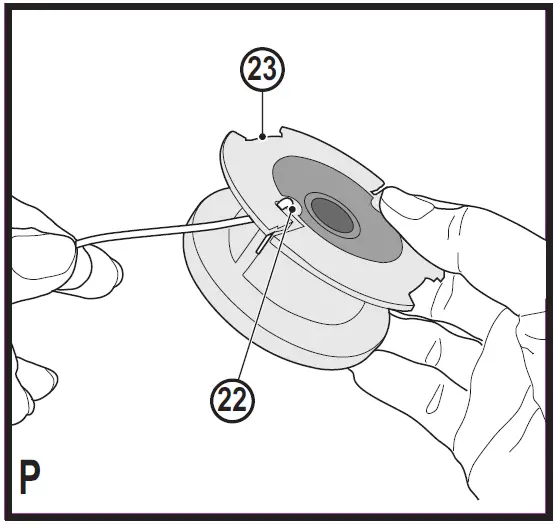 23

22

P