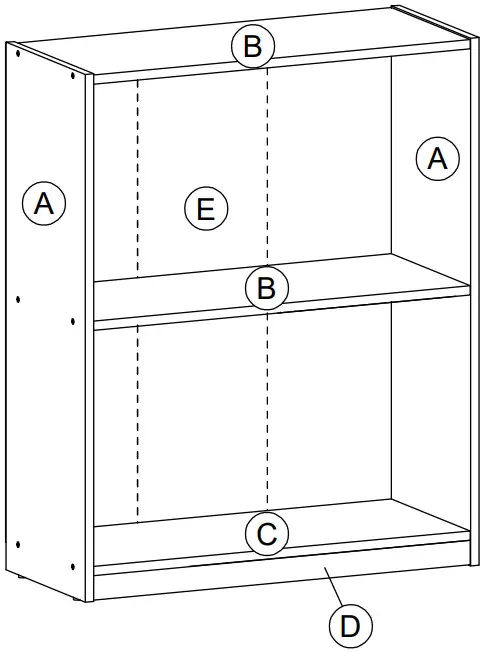 B
A
A
E
B
C
D