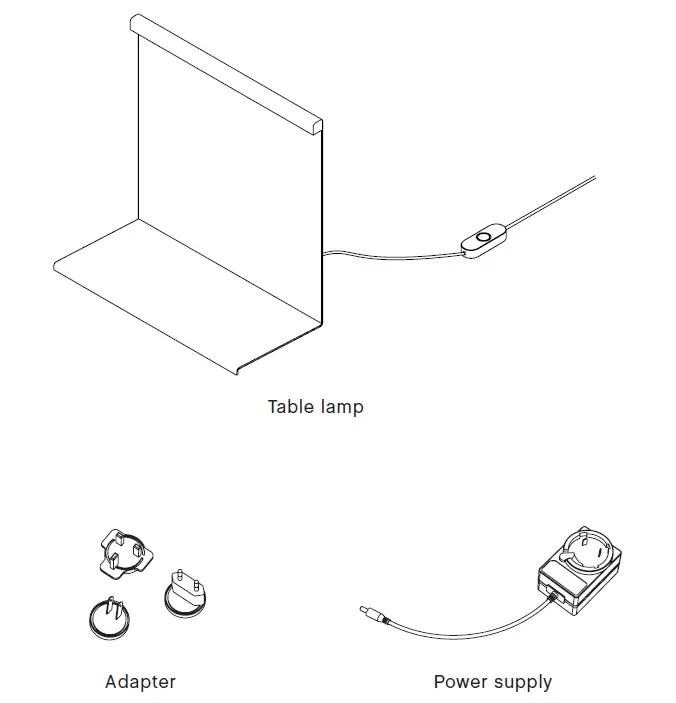 Table lamp

Adapter

Power supply