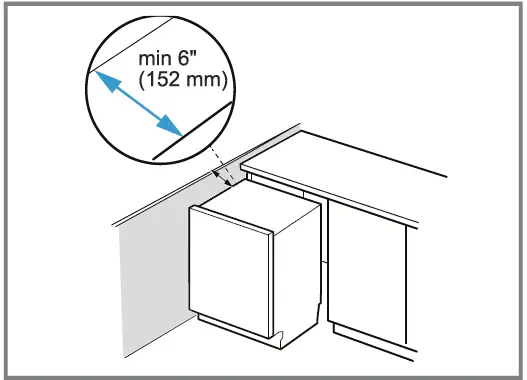 min 6"
(152 mm)