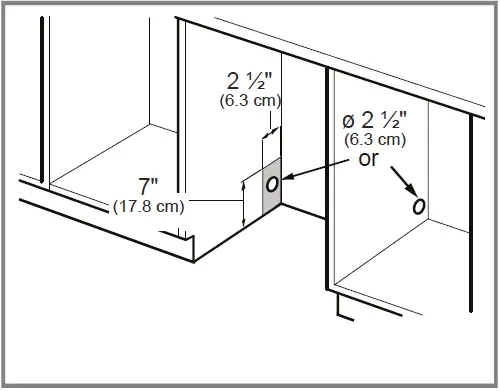 2 ½"
(6.3 cm)

ø 2 ½"
(6.3 cm)
or

7"
(17.8 cm)