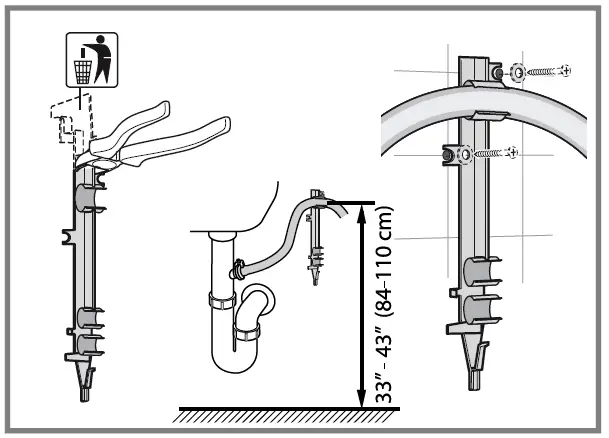 33" - 43" (84-110 cm)