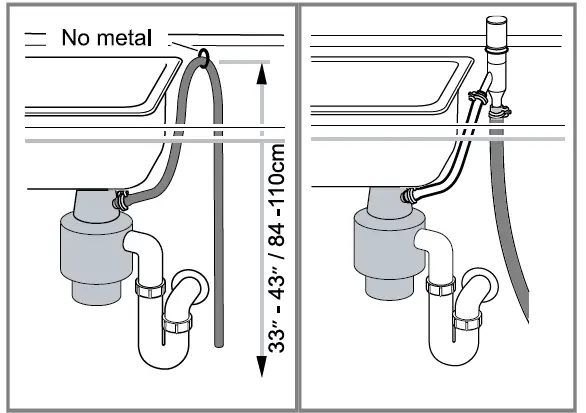 No metal

33" - 43" / 84 -110cm