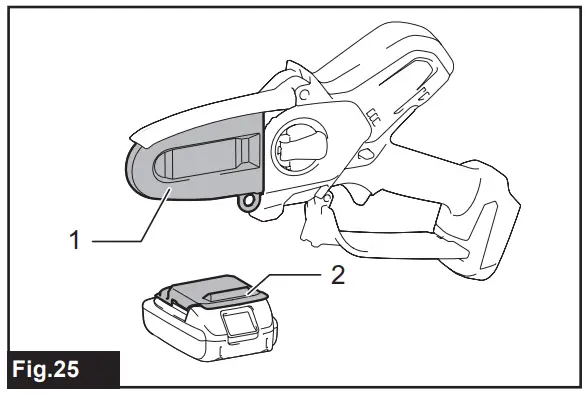 1
2
Fig.25