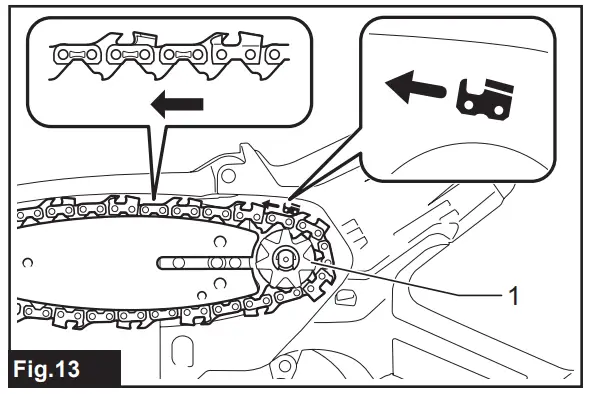 1

Fig.13