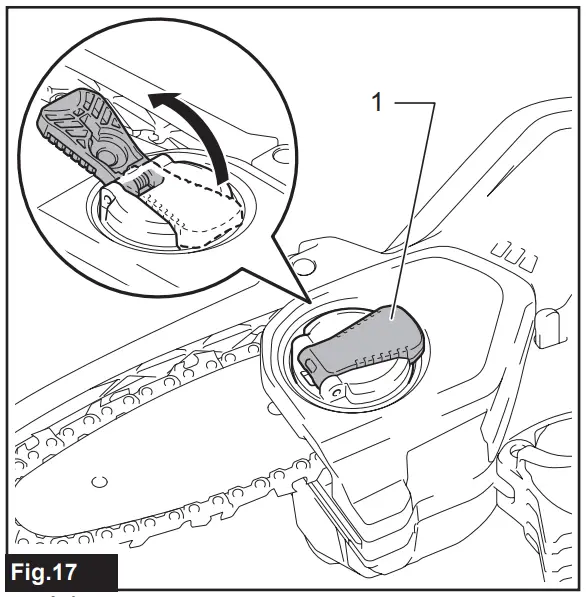 1

Fig.17