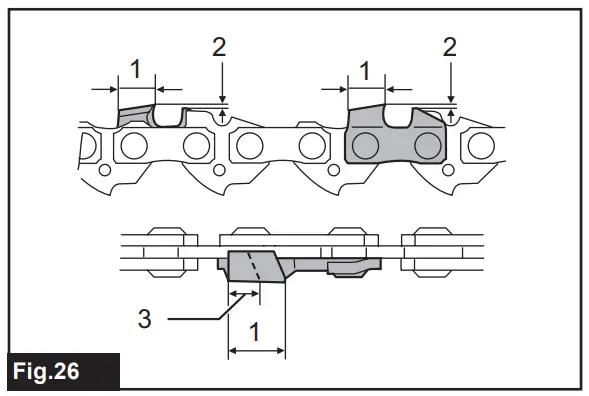 1
2
1
2
3
1
Fig.26