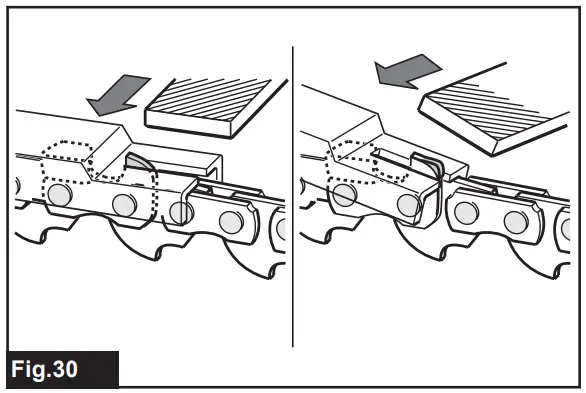 Fig.30