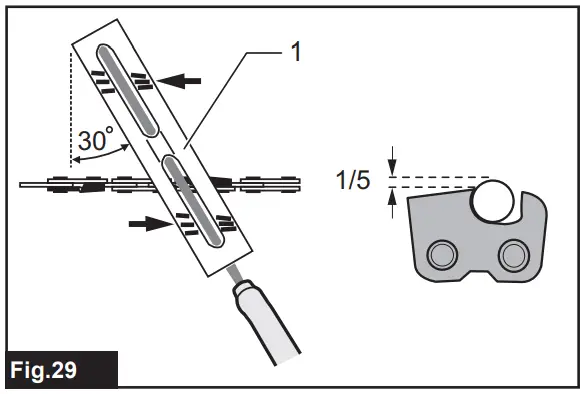 1
30°
1/5
Fig.29