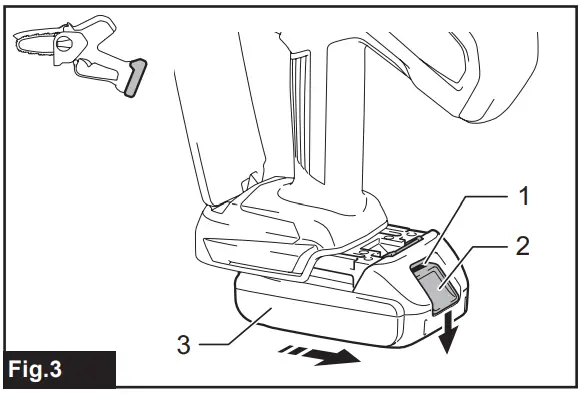 1
2
3
Fig.3