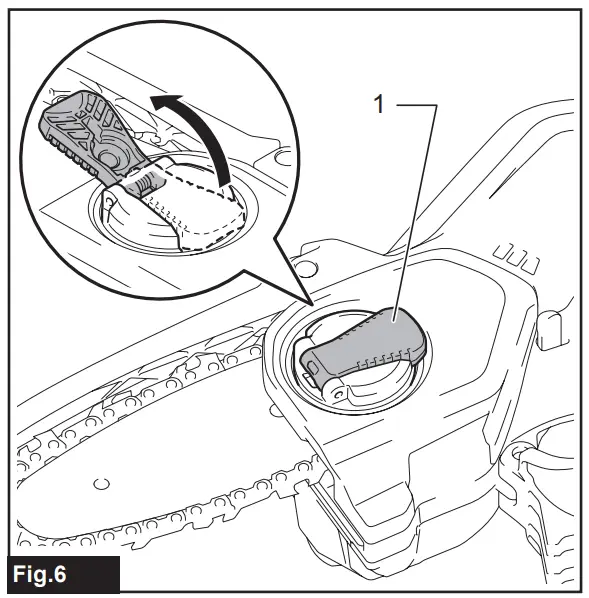 1

Fig.6