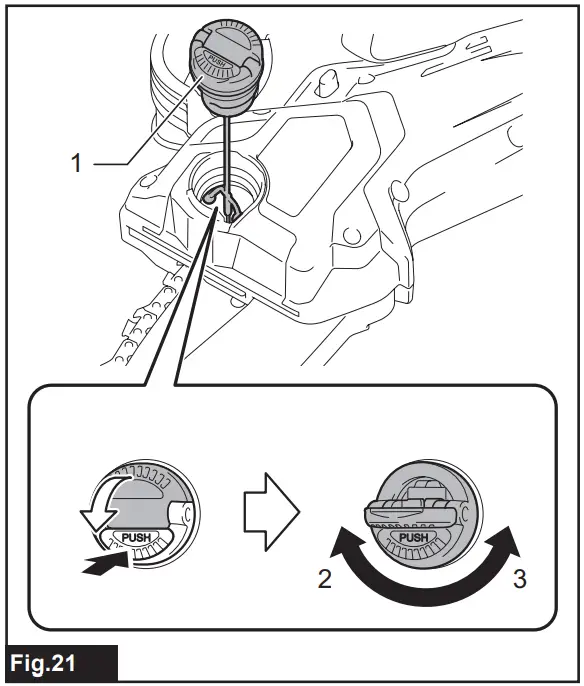 PUSH

1

PUSH

PUSH

2

3

Fig.21