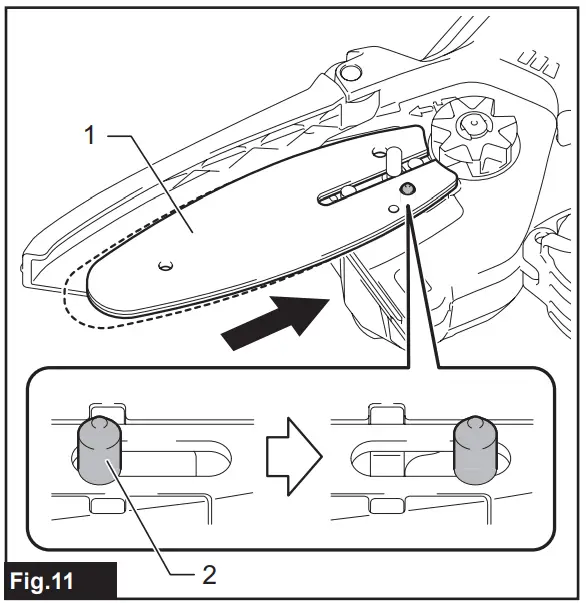 1

2

Fig.11