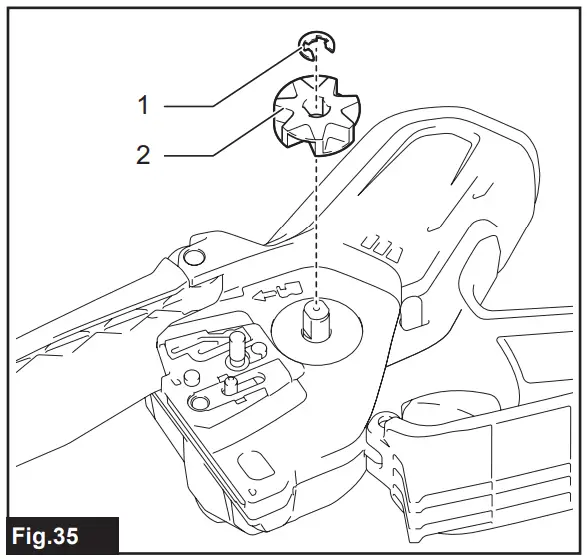 1
2
Fig.35