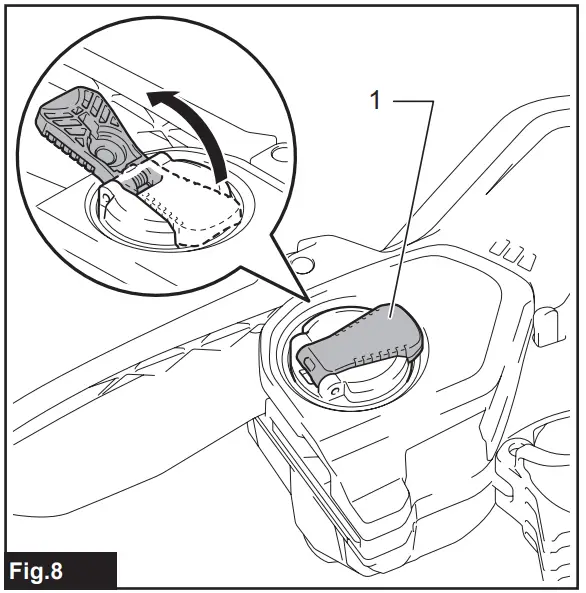 1

Fig.8