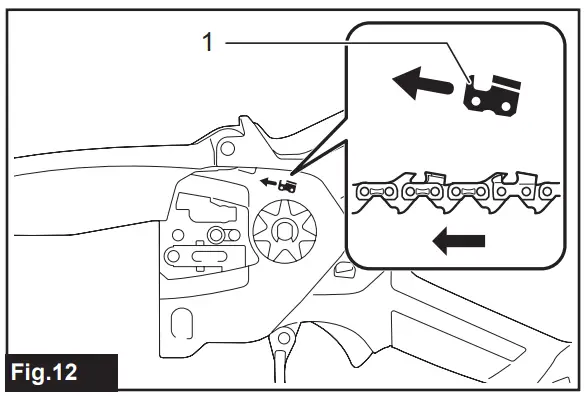 1

Fig.12