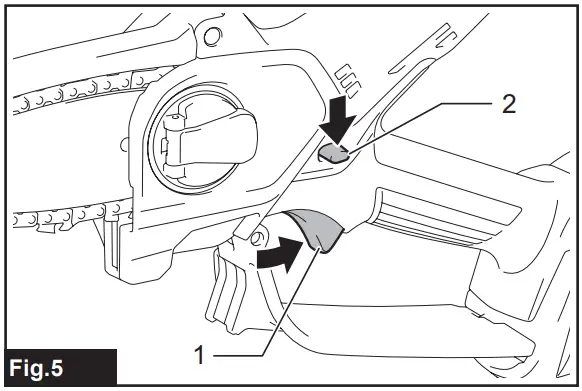 2

1

Fig.5