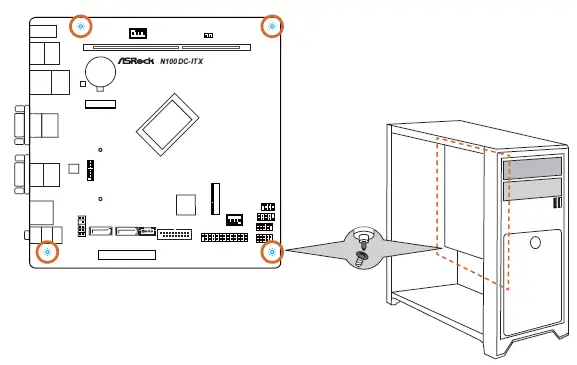 ASRock N100DC-ITX